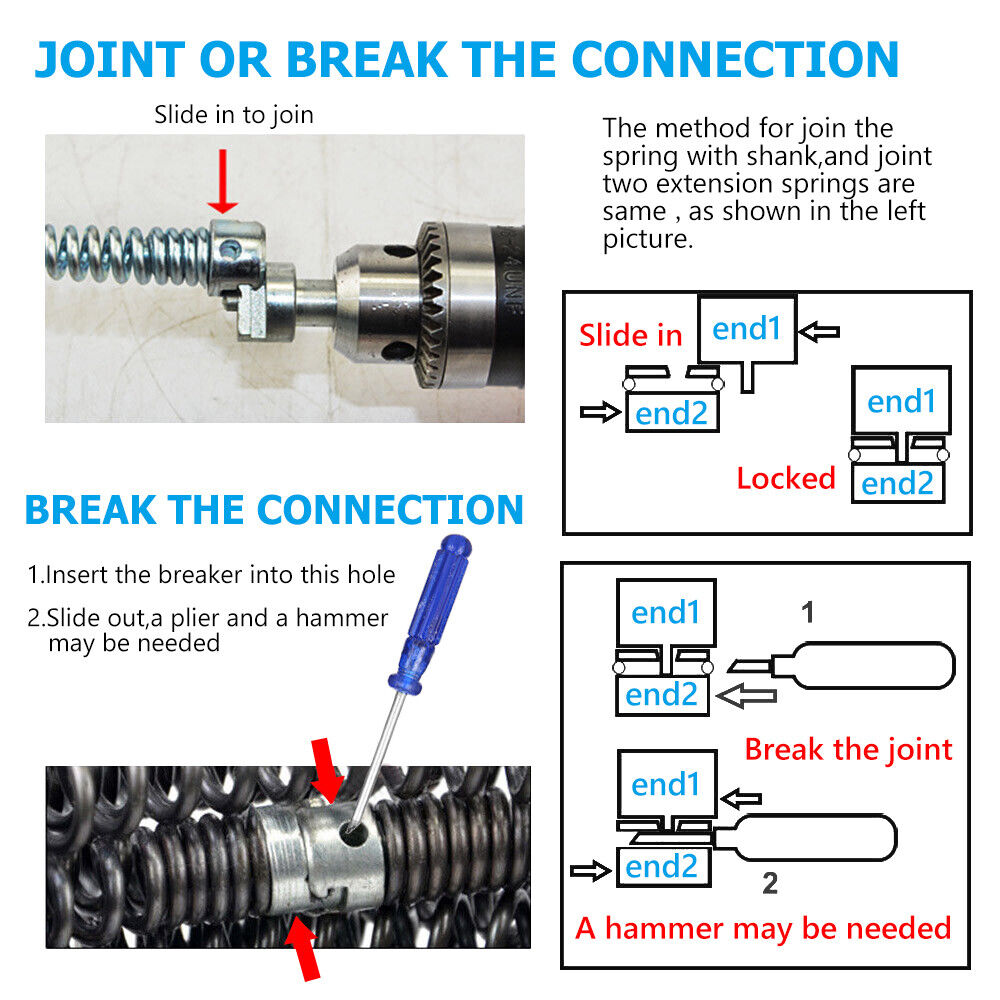 JOINT OR BREAK THE CONNECTION

Slide in to join

The method for join the spring with shank,and joint two extension springs are same , as shown in the left picture.

Slide in

end1

end2

end1

Locked

end2

BREAK THE CONNECTION

1.Insert the breaker into this hole

2.Slide out,a plier and a hammer may be needed

end1

1

end2

Break the joint

end1

end2

2

A hammer may be needed