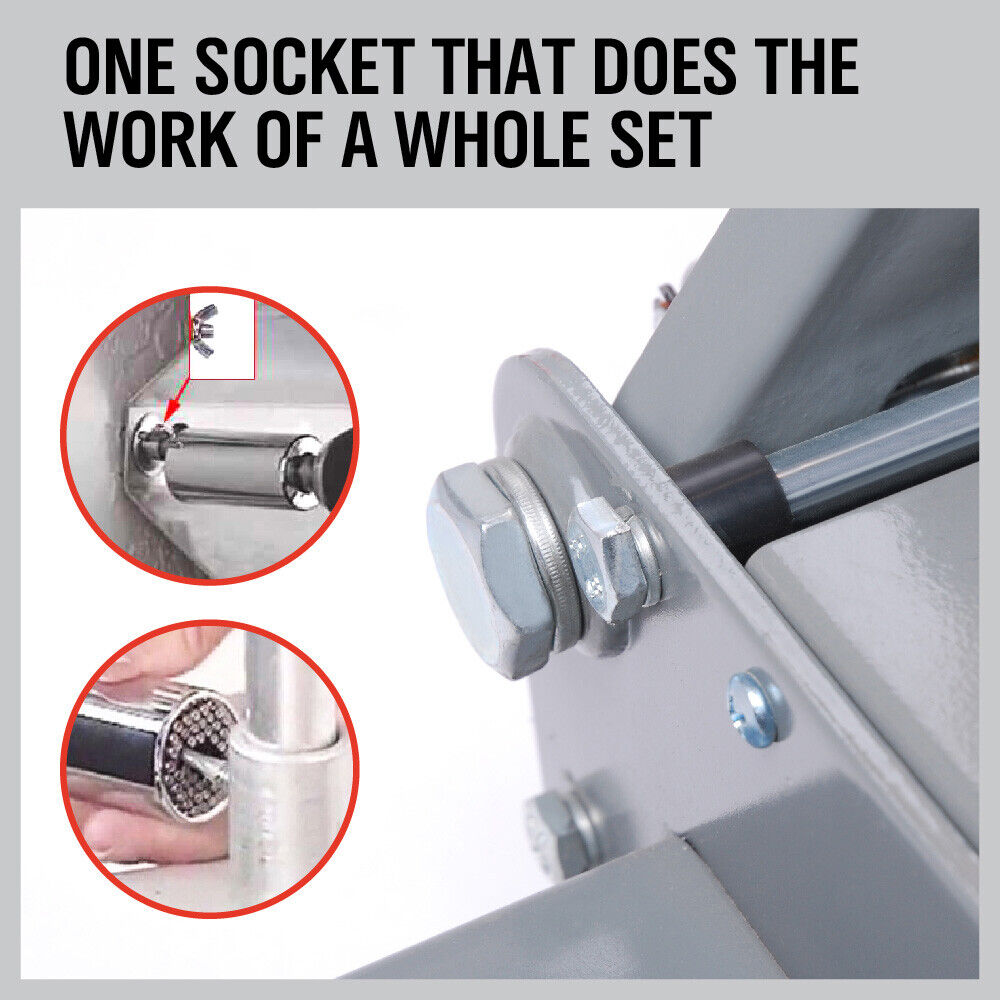 ONE SOCKET THAT DOES THE WORK OF A WHOLE SET