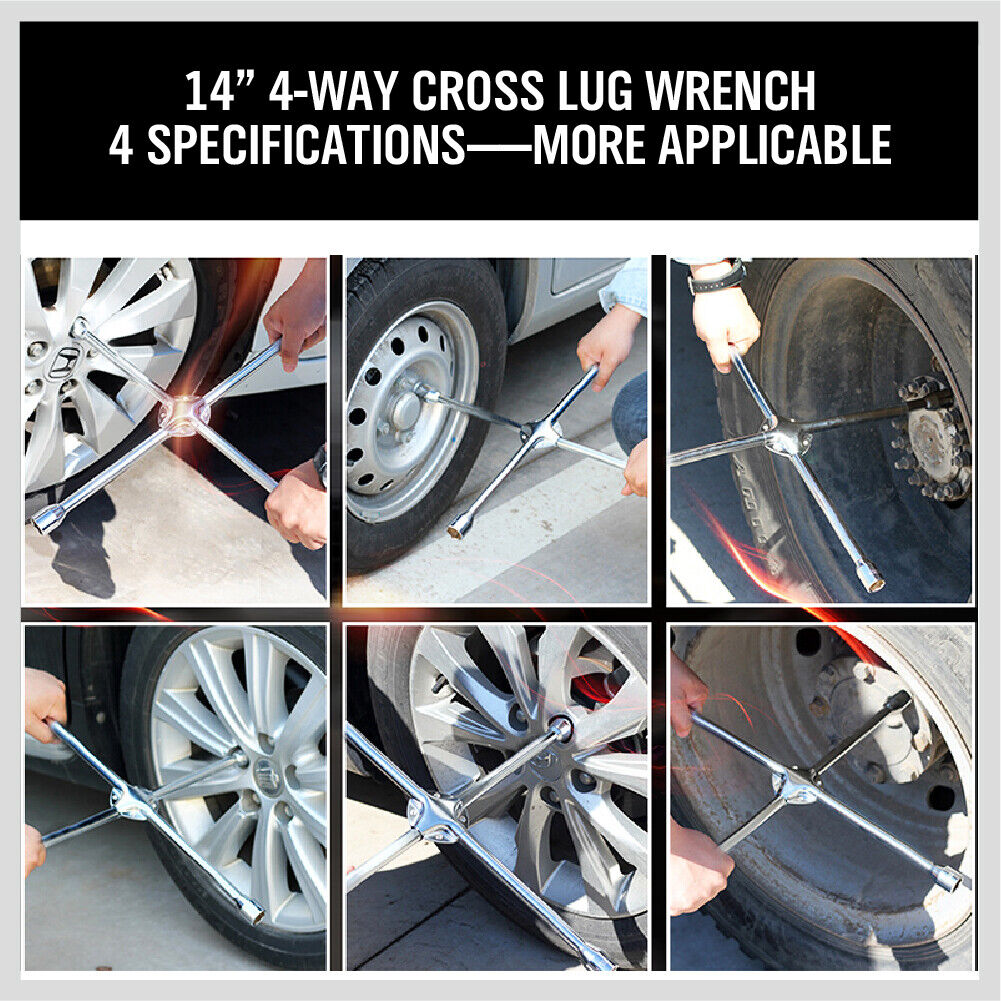 14” 4-WAY CROSS LUG WRENCH
4 SPECIFICATIONS——MORE APPLICABLE